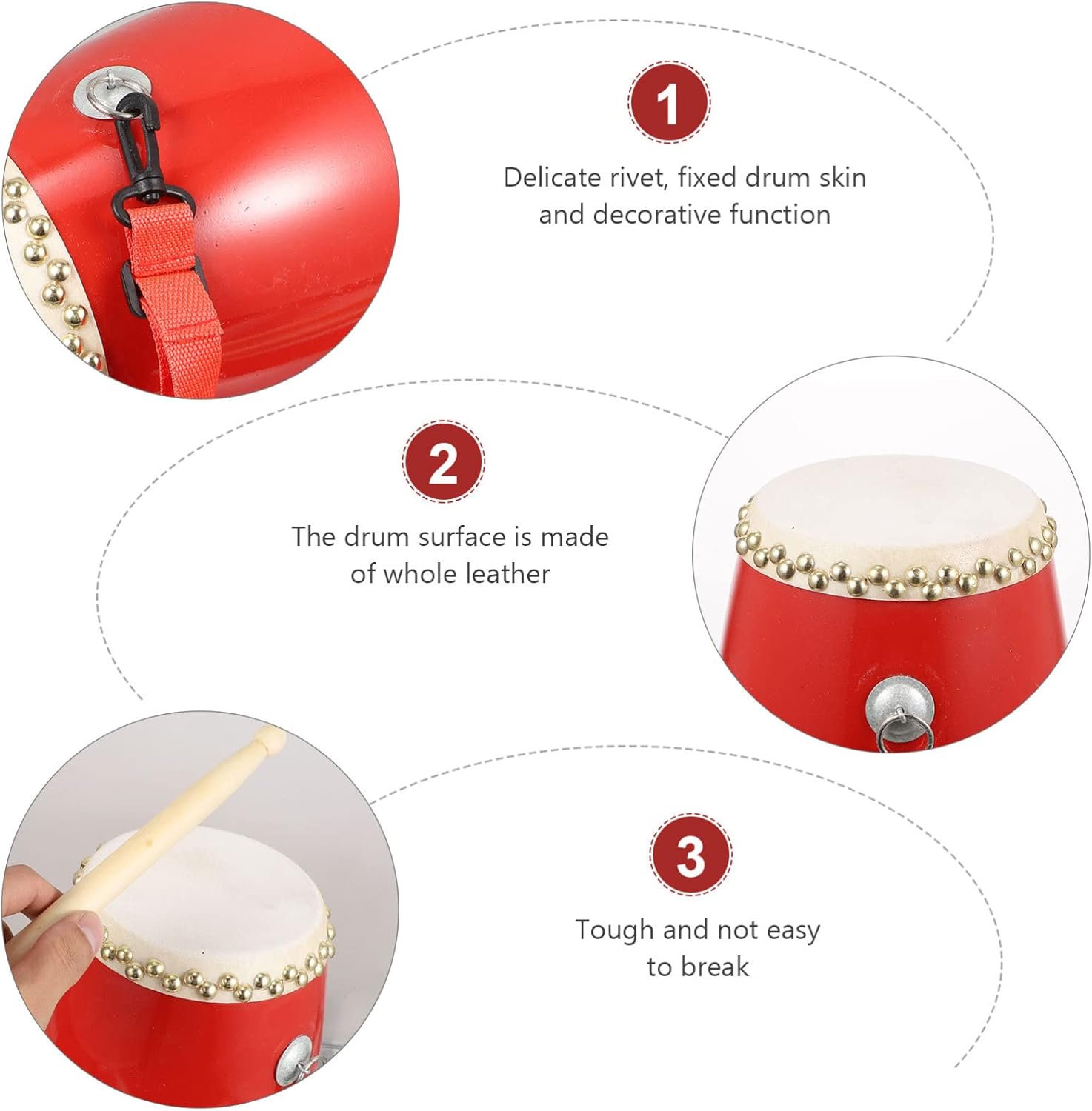 1

Delicate rivet, fixed drum skin and decorative function

2

The drum surface is made of whole leather

3

Tough and not easy to break